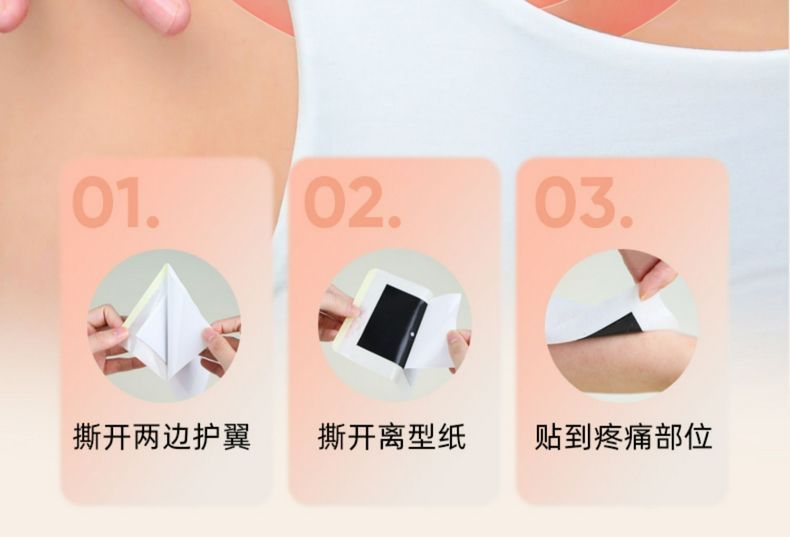 01.

撕开两边护翼

02.

撕开离型纸

03.

贴到疼痛部位